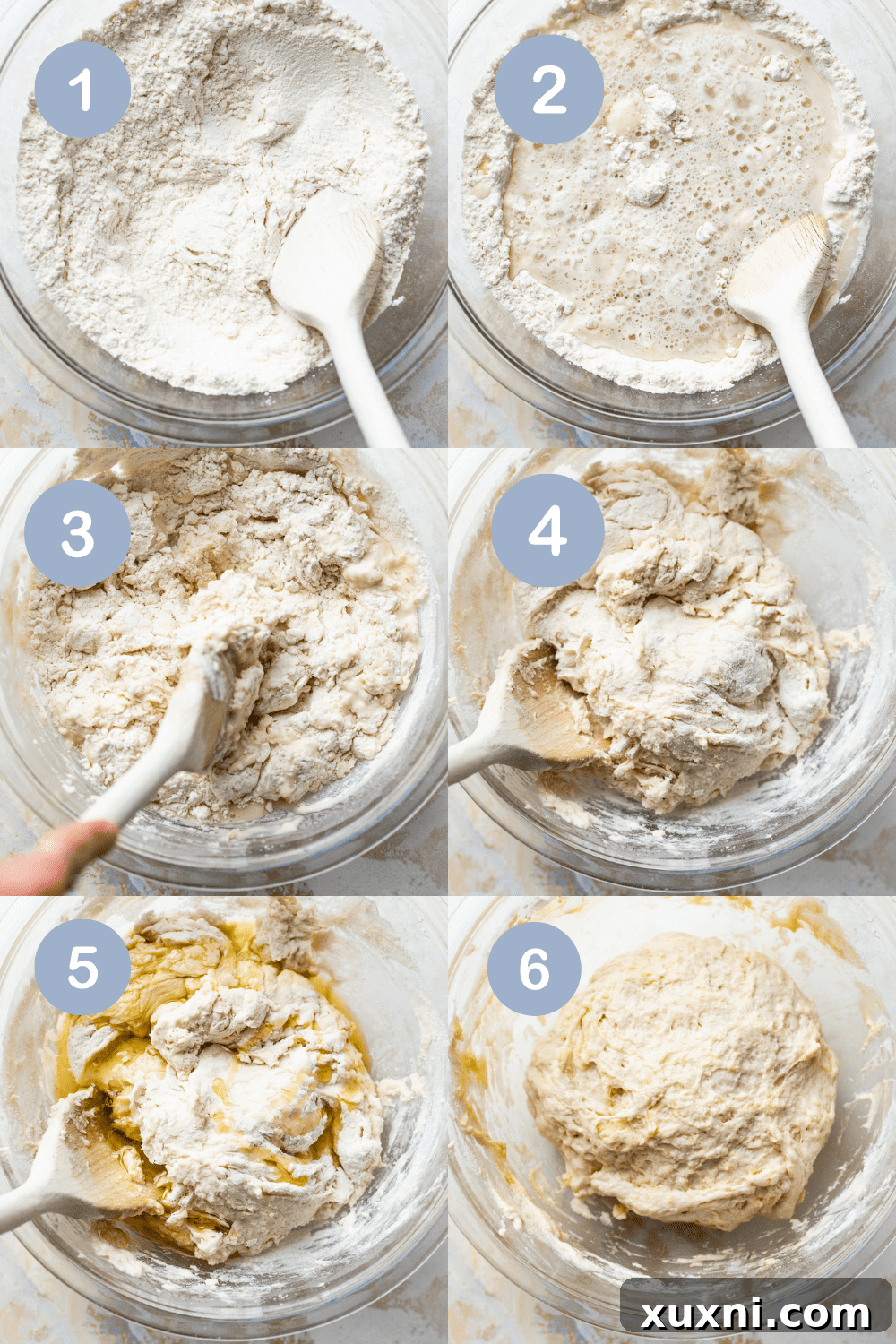 1
2
3
4
5
6
xuxni.com