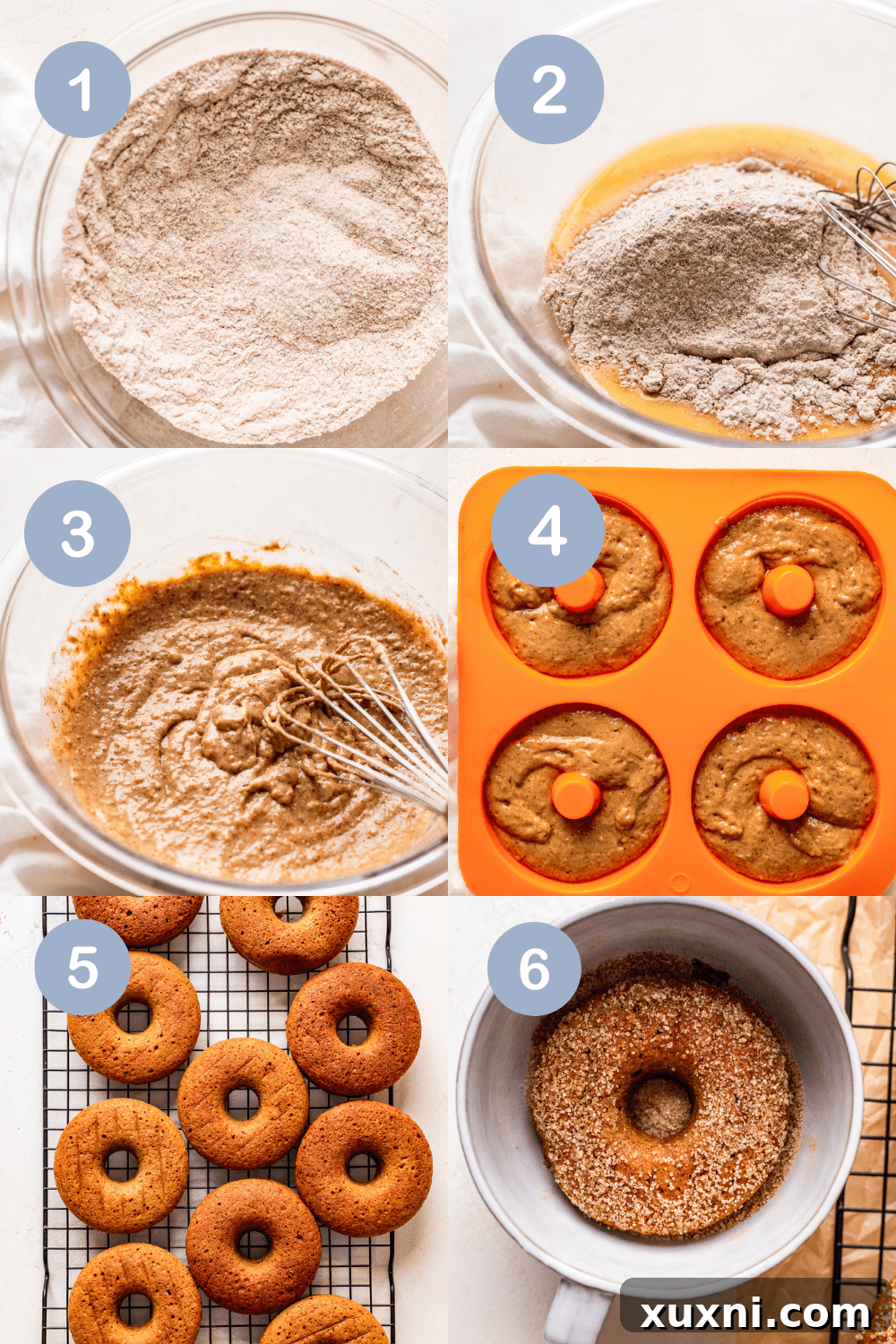 1
2
3
4
5
6
xuxni.com