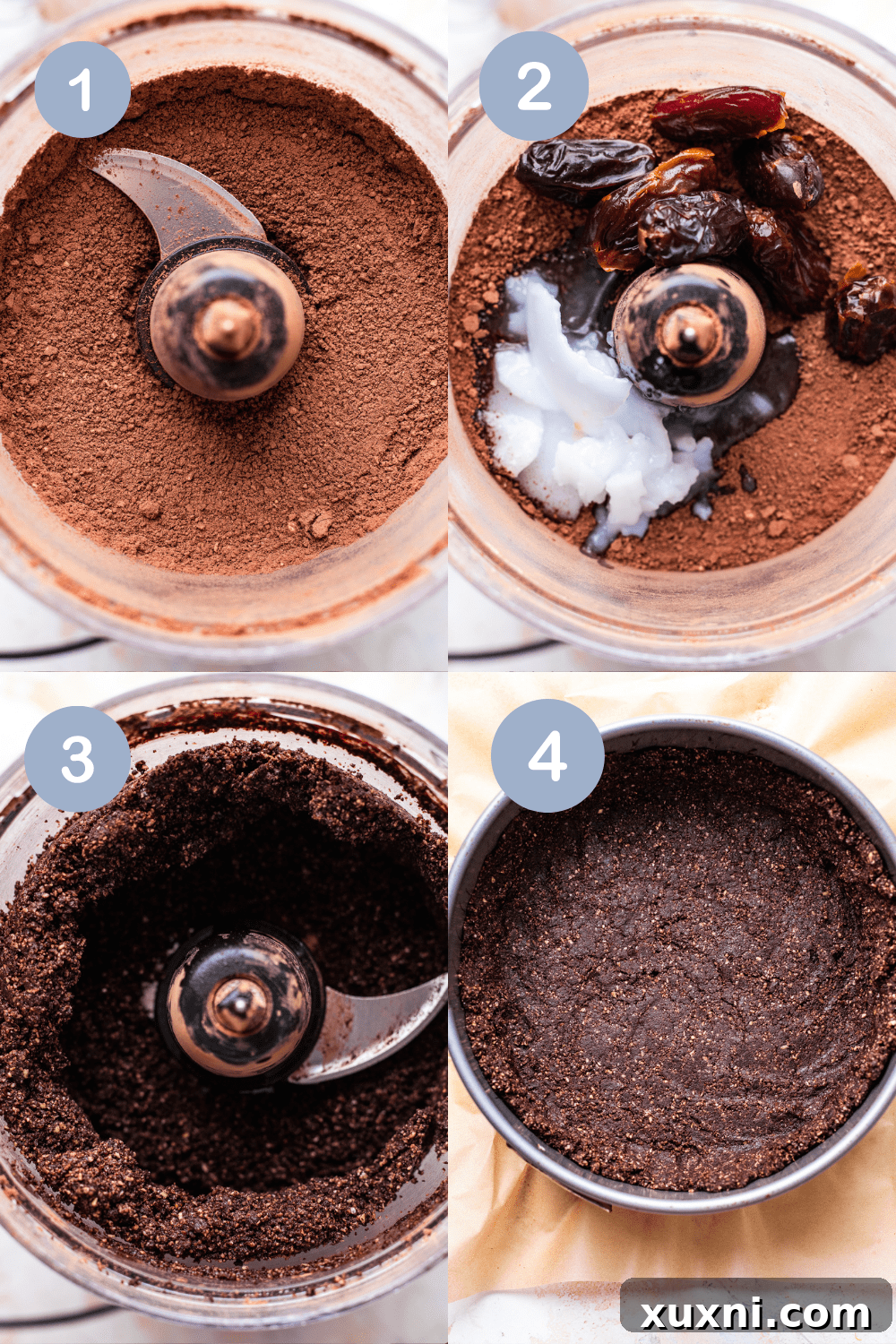 1

2

3

4

xuxni.com