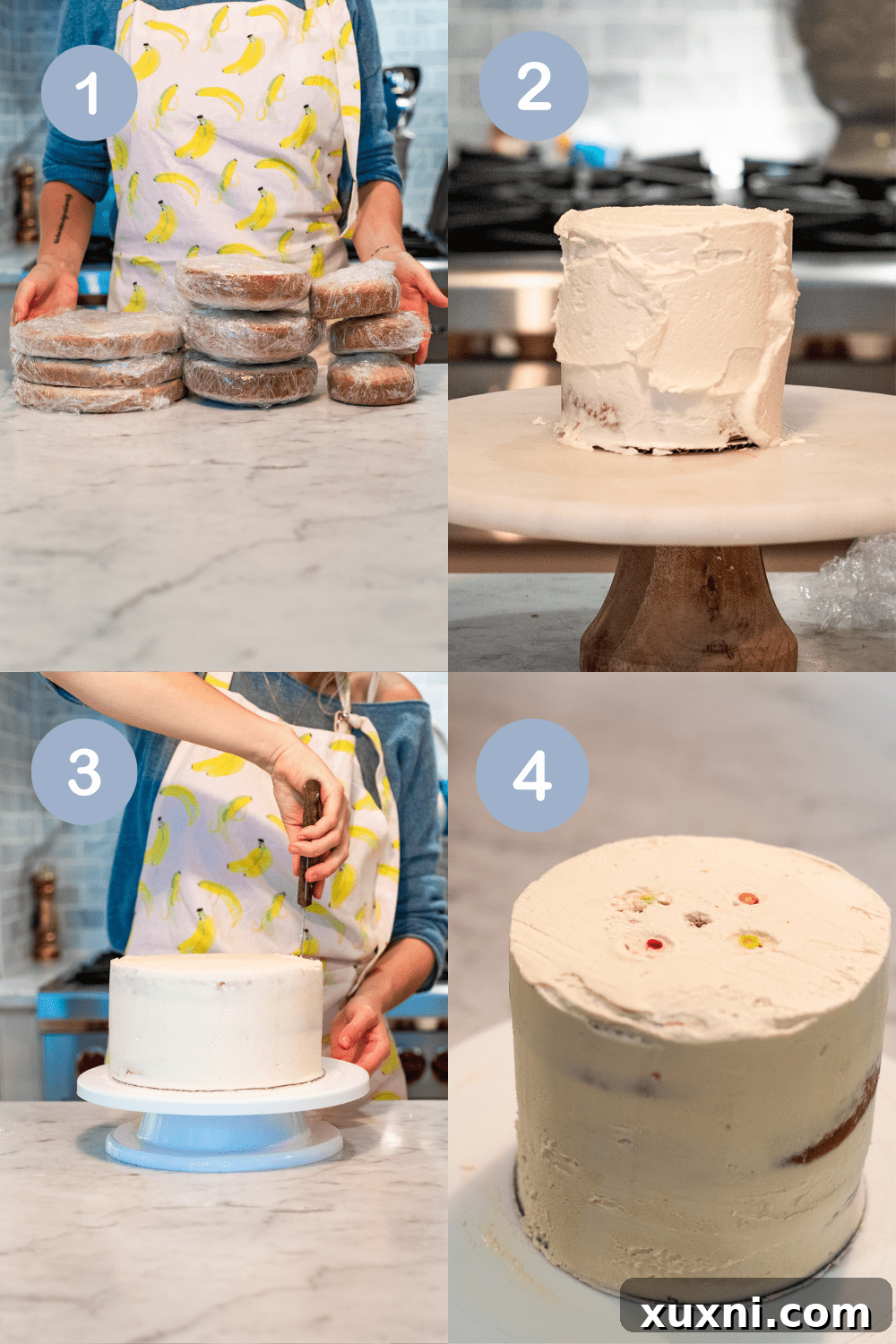 1

2

3

4

xuxni.com